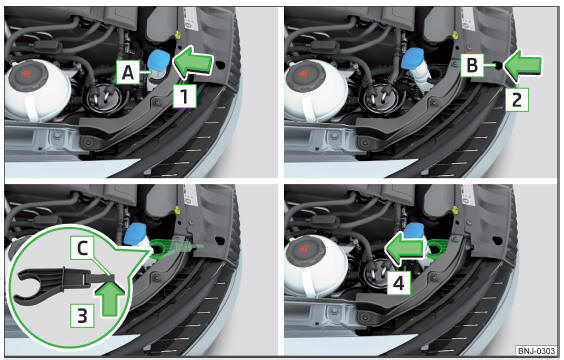 A
1
B
2
C
3
4
BNJ-0303