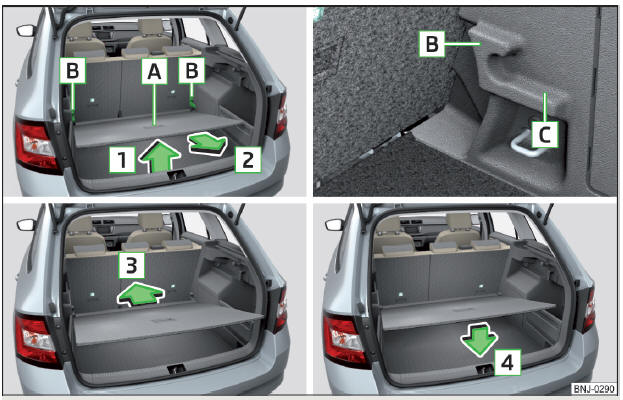 B
A
B
1
2
B
C
3
4
BNJ-0290