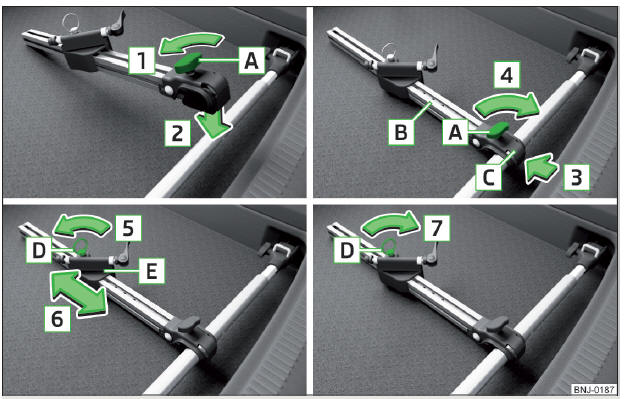 1
A
2
4
B
A
C
3
5
D
E
6
7
D
BNJ-0187