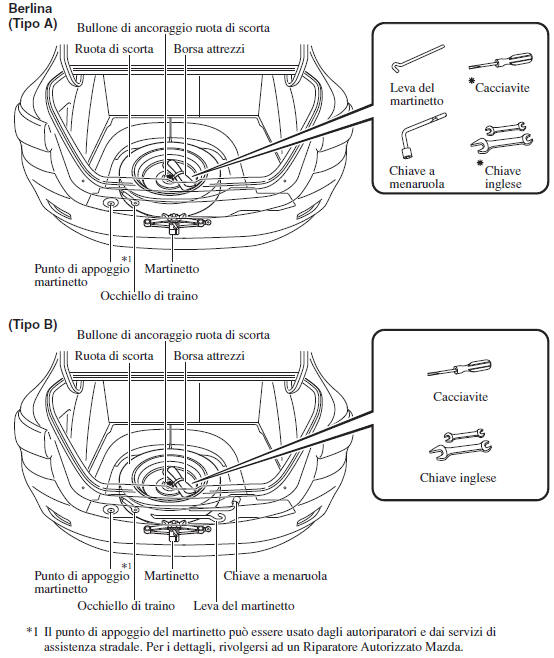 Berlina
(Tipo A)

Bullone di ancoraggio ruota di scorta

Ruota di scorta

Borsa attrezzi

Leva del martinetto

*Cacciavite

Chiave a menaruola

*Chiave inglese

*1

Punto di appoggio martinetto

Martinetto

Occhiello di traino

(Tipo B)

Bullone di ancoraggio ruota di scorta

Ruota di scorta

Borsa attrezzi

Cacciavite

Chiave inglese

*1

Punto di appoggio martinetto

Martinetto

Chiave a menaruola

Occhiello di traino

Leva del martinetto

*1 Il punto di appoggio del martinetto può essere usato dagli autoriparatori e dai servizi di assistenza stradale. Per i dettagli, rivolgersi ad un Riparatore Autorizzato Mazda.